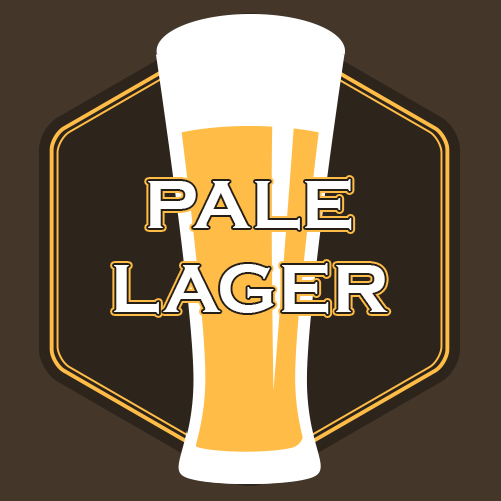 PALE
LAGER